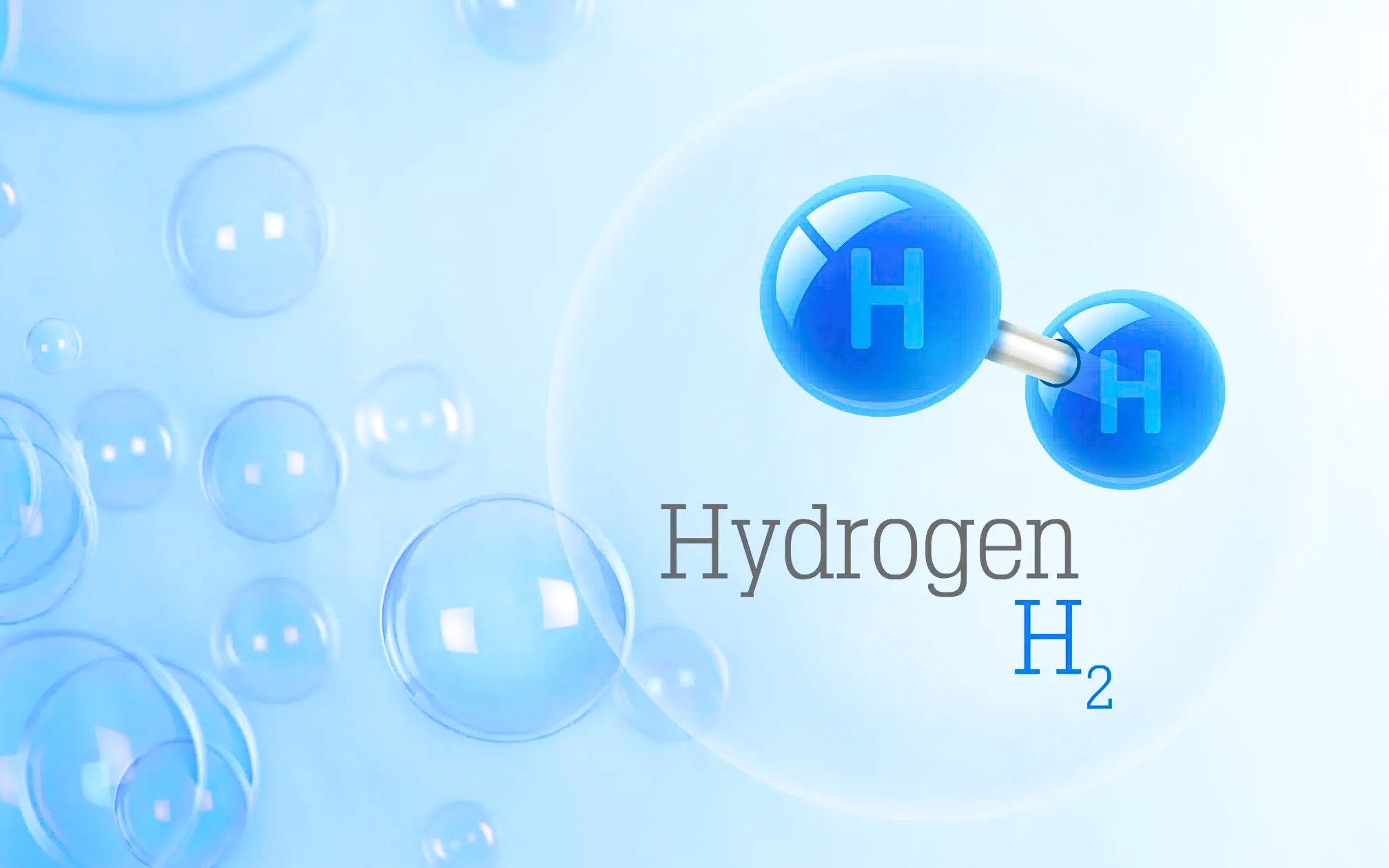 H H

Hydrogen
$H_2$